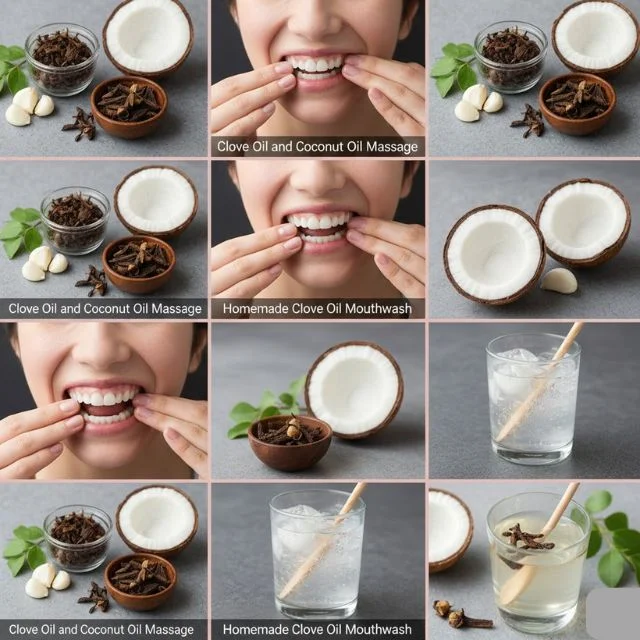 Clove Oil and Coconut Oil Massage

Clove Oil and Coconut Oil Massage

Homemade Clove Oil Mouthwash

Clove Oil and Coconut Oil Massage

Homemade Clove Oil Mouthwash